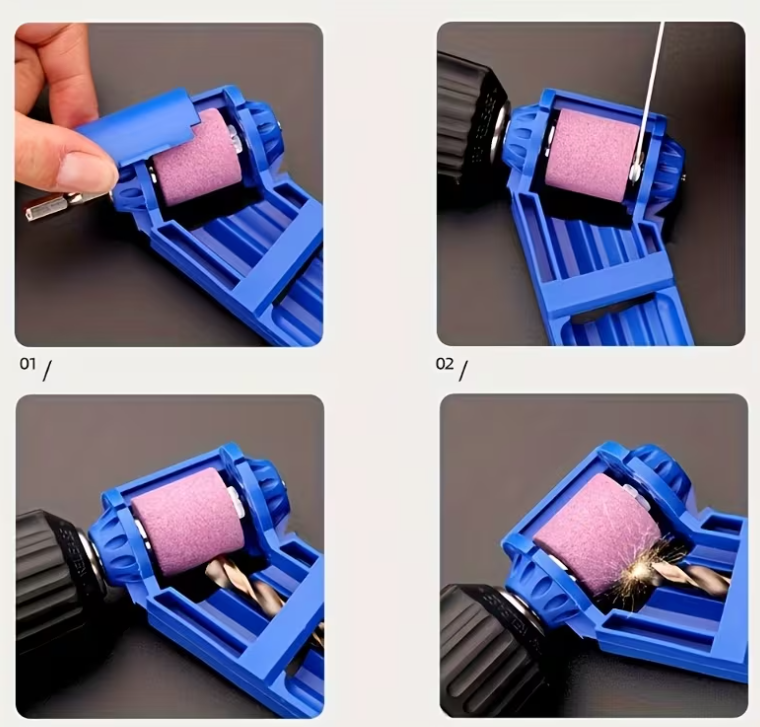 01 /

02 /