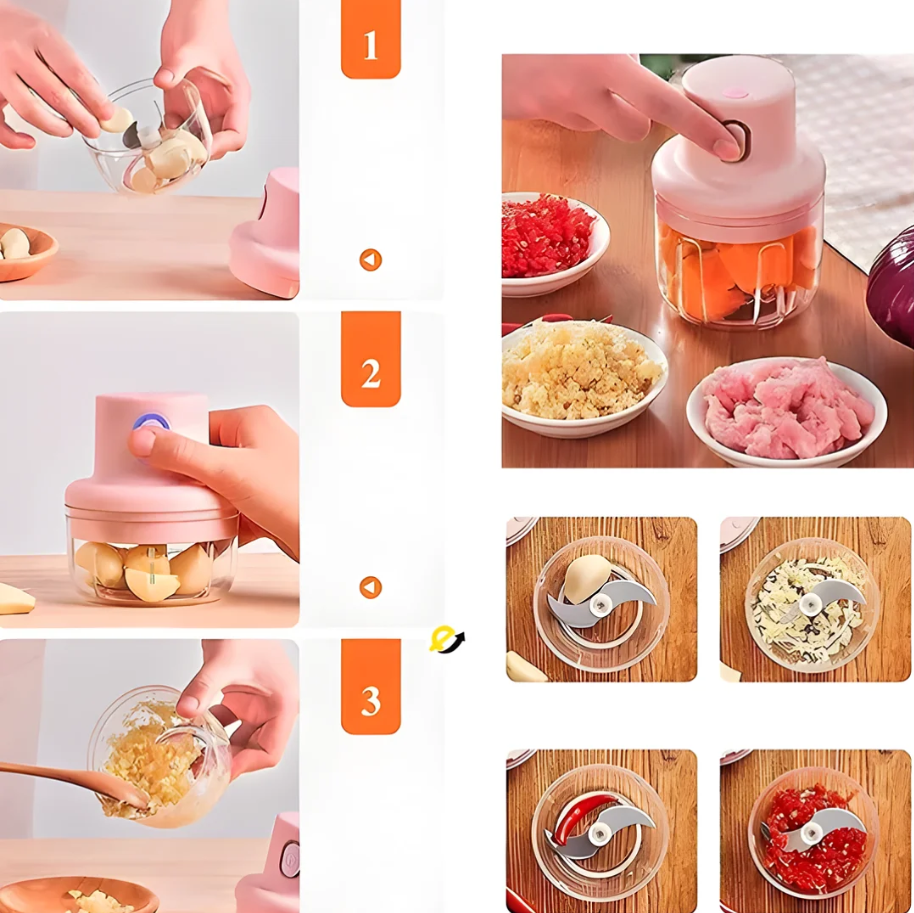 1

2

3