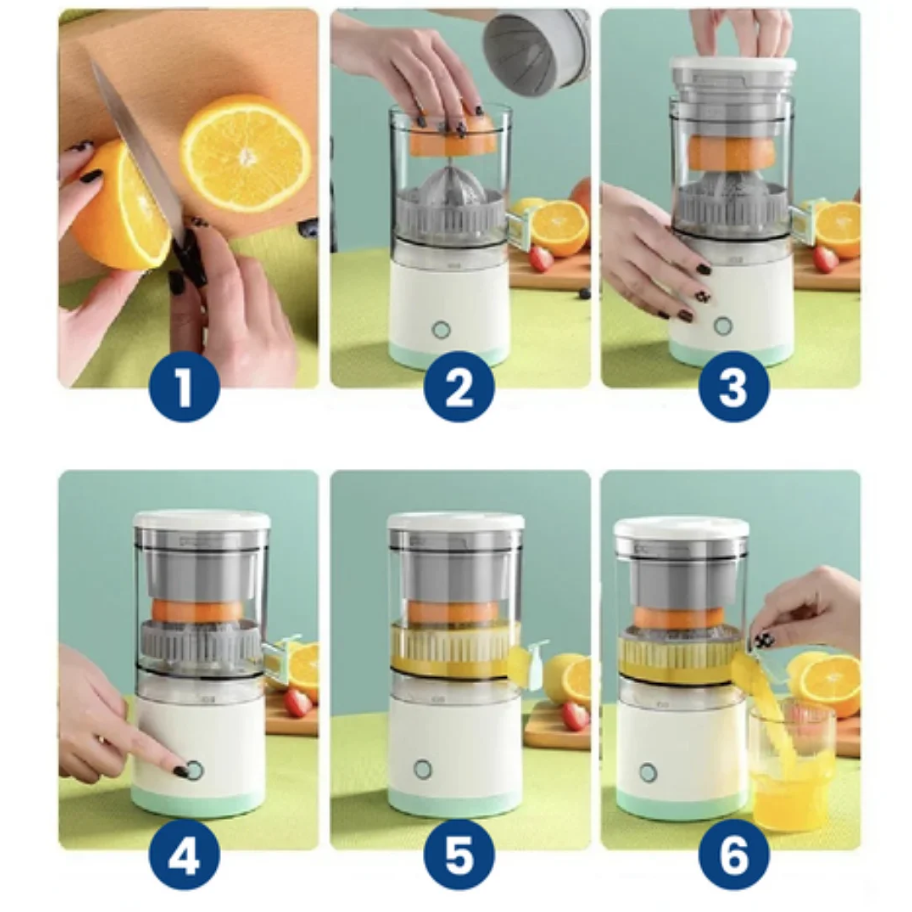 1

2

3

4

5

6